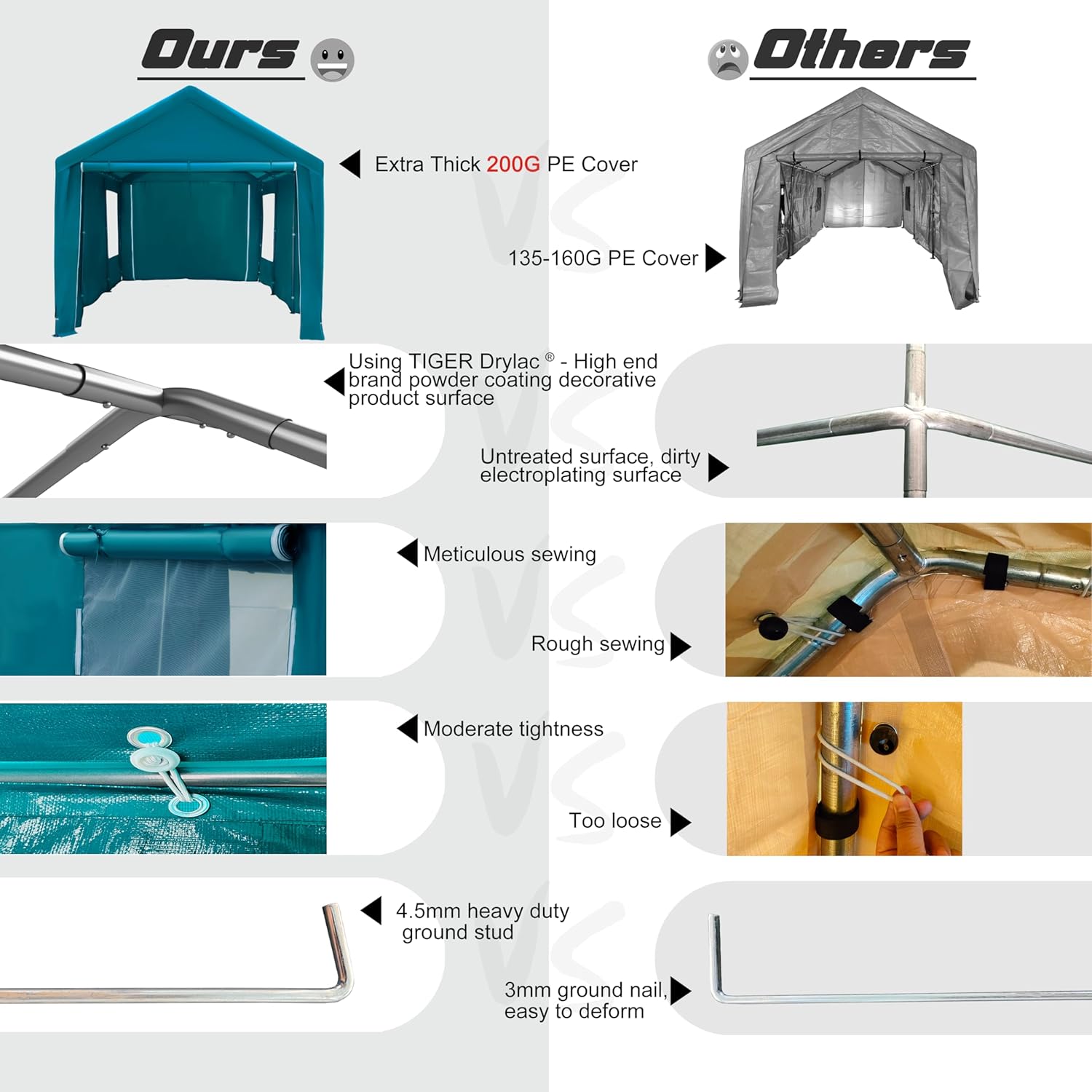 Ours

Others

Extra Thick 200G PE Cover

135-160G PE Cover

Using TIGER Drylac ® - High end brand powder coating decorative product surface

Untreated surface, dirty electroplating surface

Meticulous sewing

Rough sewing

Moderate tightness

Too loose

4.5mm heavy duty ground stud

3mm ground nail, easy to deform